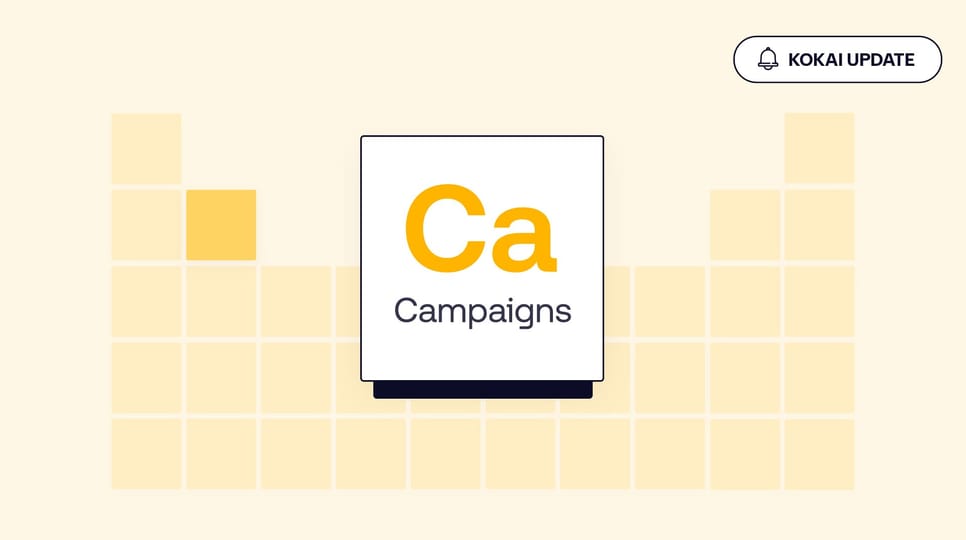 KOKAI UPDATE

Ca

Campaigns